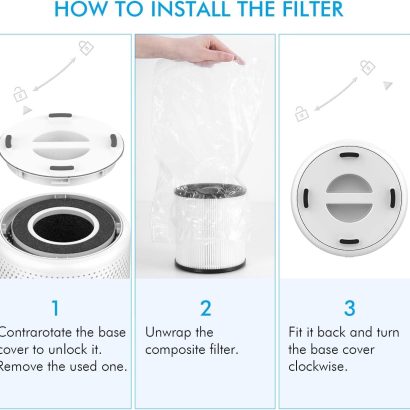 HOW TO INSTALL THE FILTER

1

Contrarotate the base cover to unlock it. Remove the used one.

2

Unwrap the composite filter.

3

Fit it back and turn the base cover clockwise.