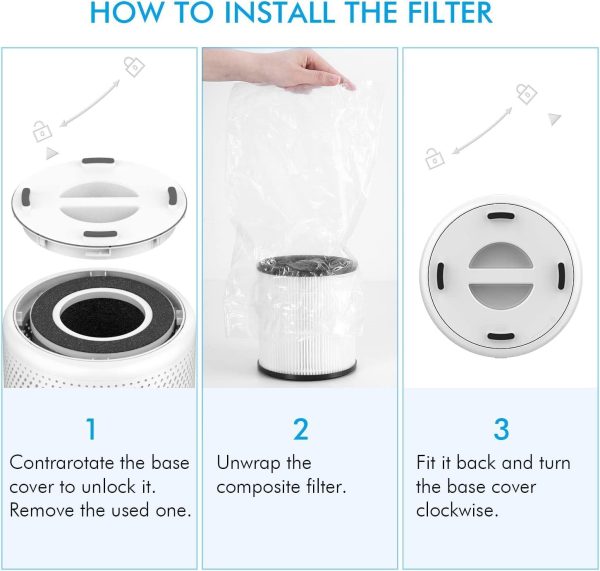 HOW TO INSTALL THE FILTER

1
Contrarotate the base cover to unlock it. Remove the used one.

2
Unwrap the composite filter.

3
Fit it back and turn the base cover clockwise.