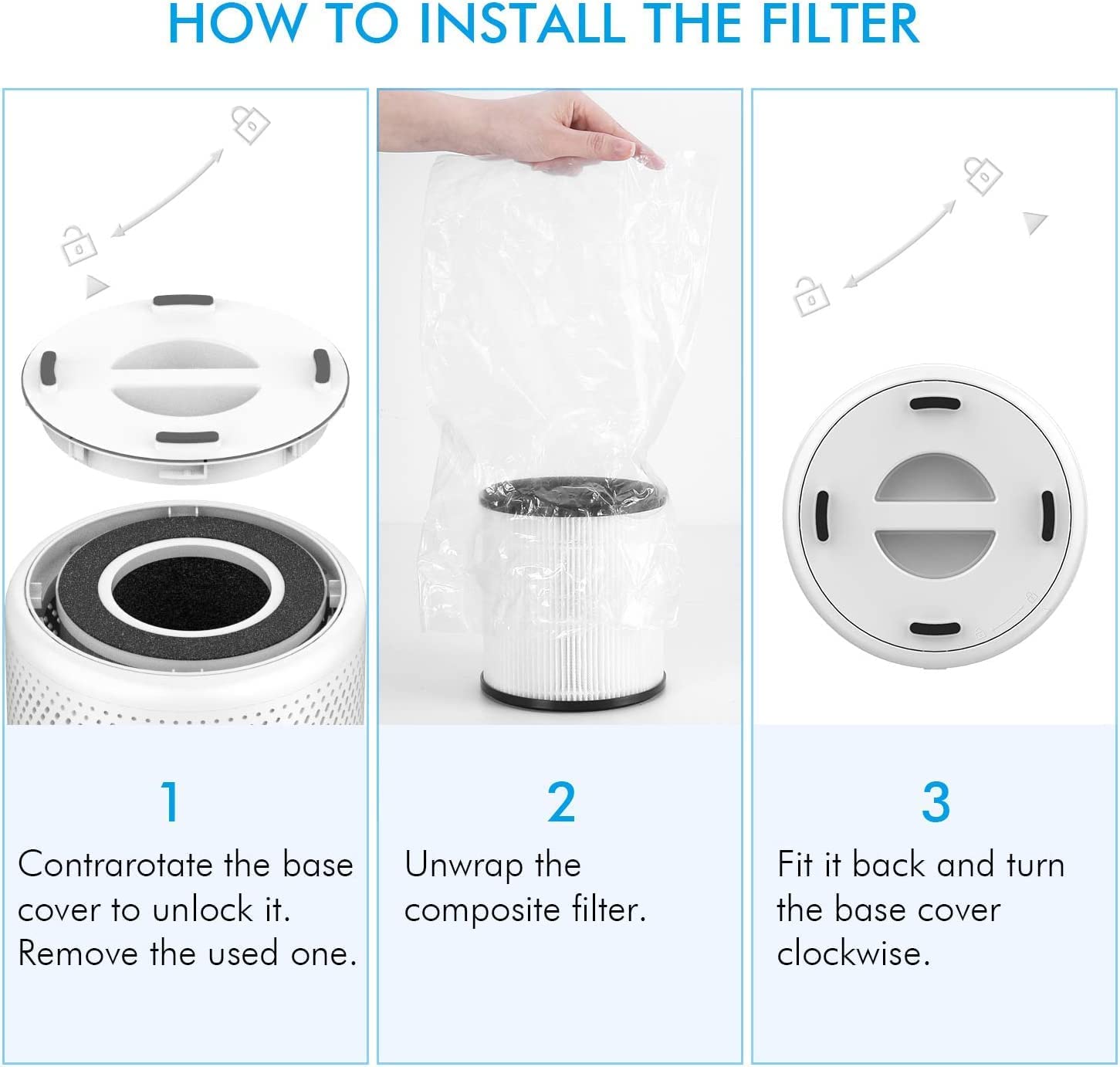 HOW TO INSTALL THE FILTER

1
Contrarotate the base cover to unlock it. Remove the used one.

2
Unwrap the composite filter.

3
Fit it back and turn the base cover clockwise.