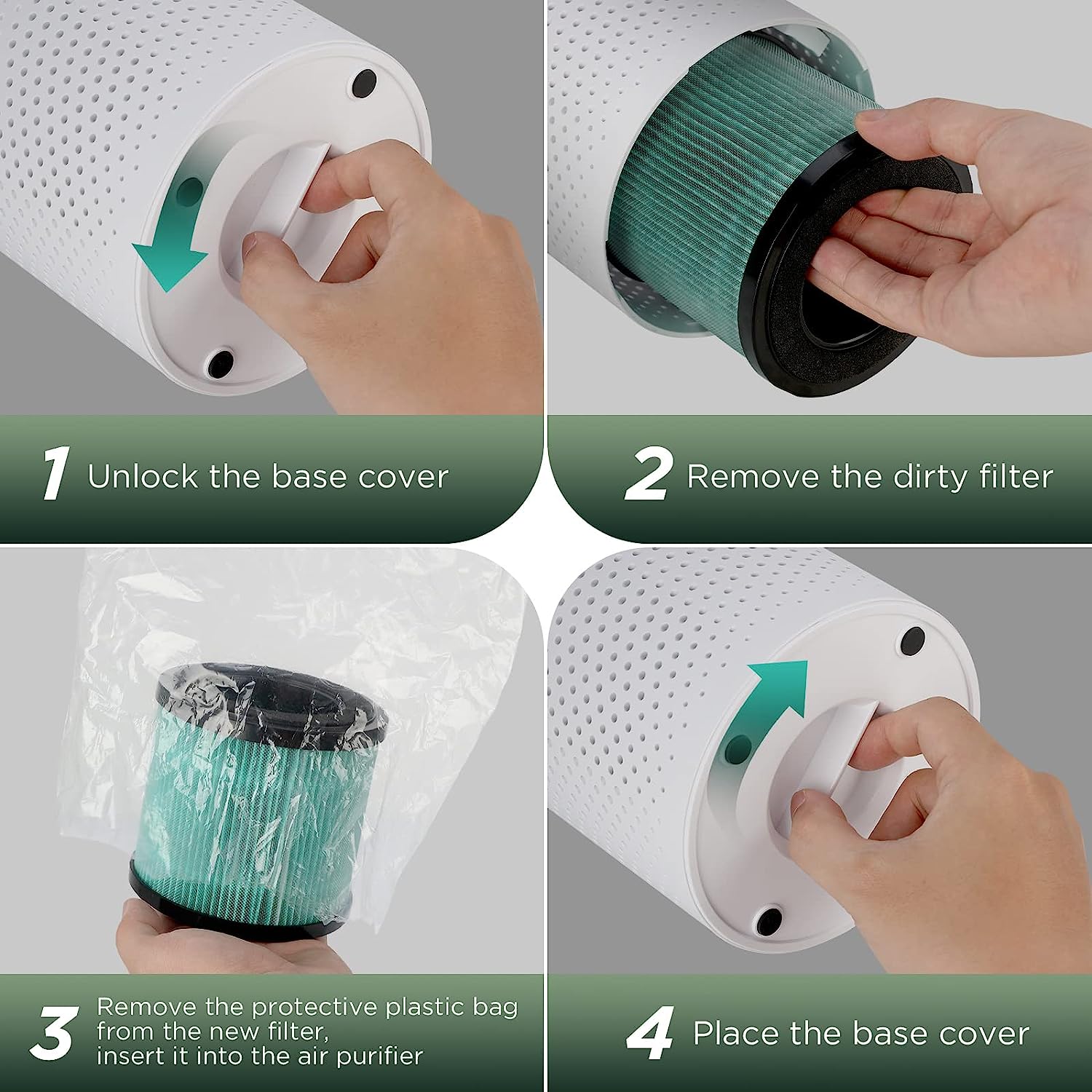 1 Unlock the base cover

2 Remove the dirty filter

3 Remove the protective plastic bag from the new filter, insert it into the air purifier

4 Place the base cover