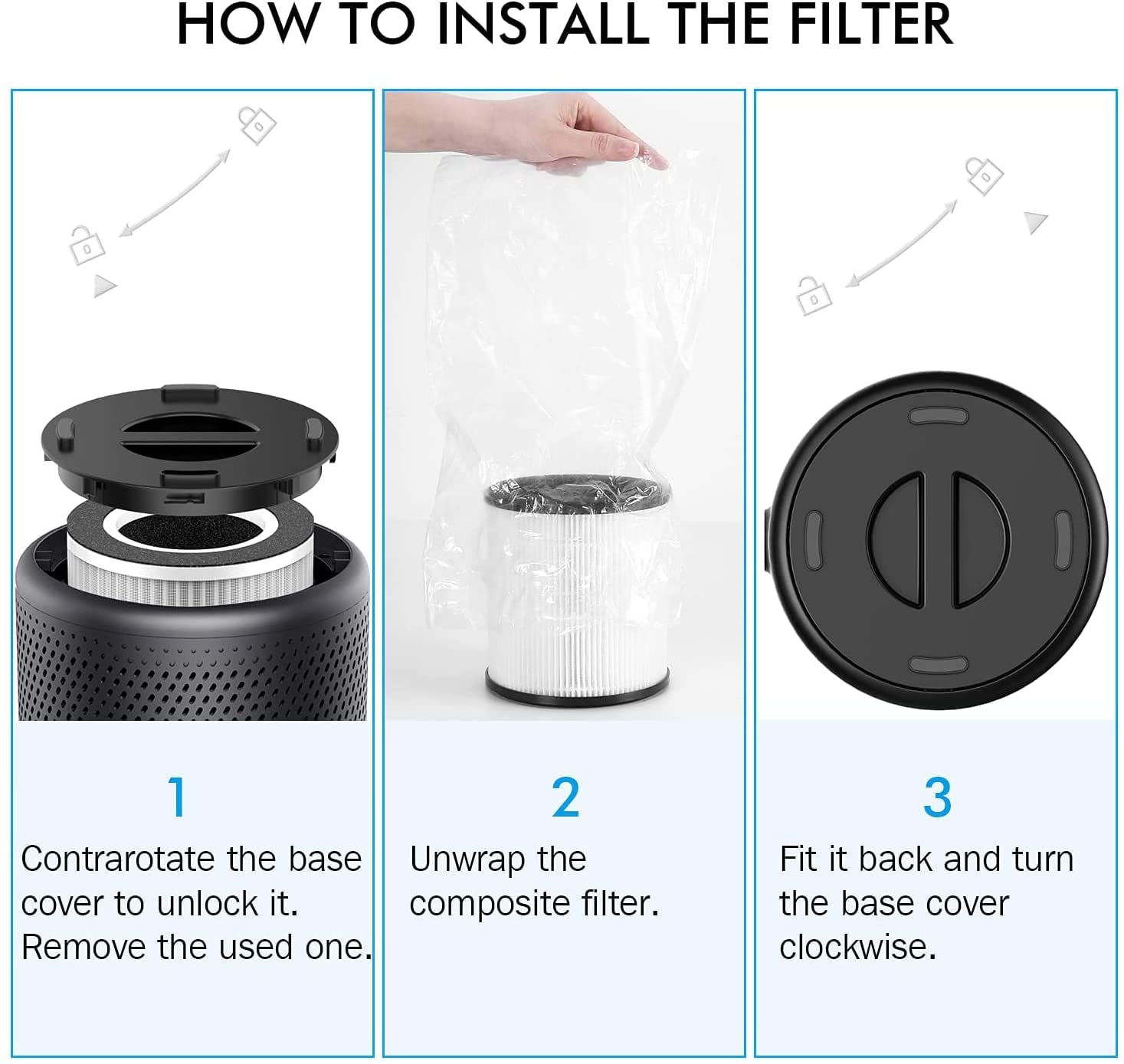 HOW TO INSTALL THE FILTER

1
Contrarotate the base cover to unlock it. Remove the used one.

2
Unwrap the composite filter.

3
Fit it back and turn the base cover clockwise.