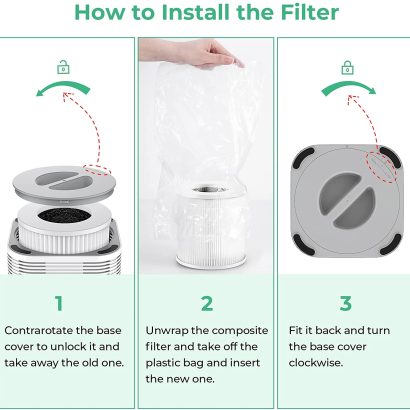 How to Install the Filter

1

Contrarotate the base cover to unlock it and take away the old one.

2

Unwrap the composite filter and take off the plastic bag and insert the new one.

3

Fit it back and turn the base cover clockwise.